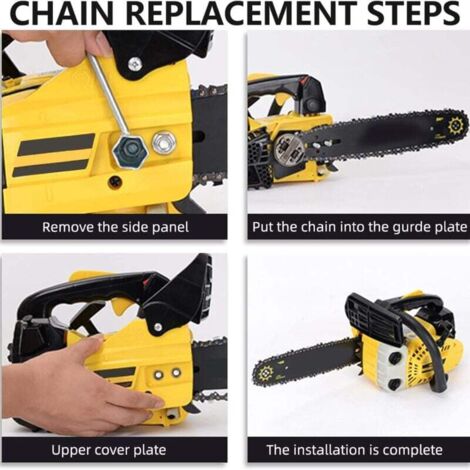 CHAIN REPLACEMENT STEPS

Remove the side panel

Put the chain into the gurde plate

Upper cover plate

The installation is complete