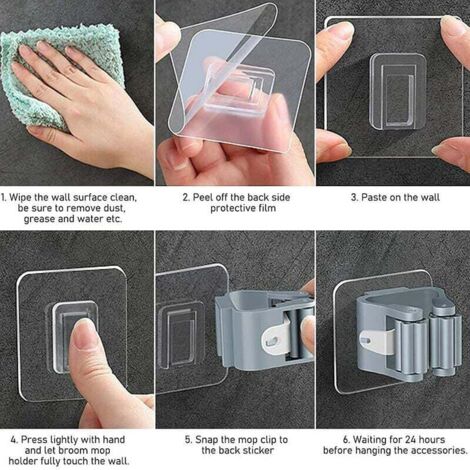 1. Wipe the wall surface clean, be sure to remove dust, grease and water etc.

2. Peel off the back side protective film

3. Paste on the wall

4. Press lightly with hand and let broom mop holder fully touch the wall.

5. Snap the mop clip to the back sticker

6. Waiting for 24 hours before hanging the accessories.