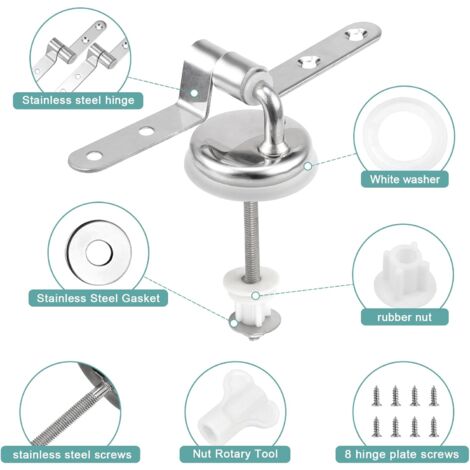 Stainless steel hinge

White washer

Stainless Steel Gasket

rubber nut

stainless steel screws

Nut Rotary Tool

8 hinge plate screws