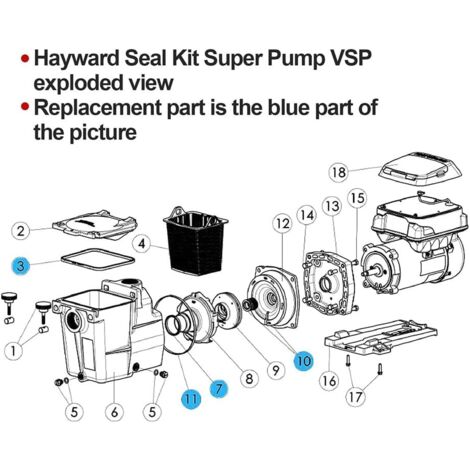 • Hayward Seal Kit Super Pump VSP exploded view
• Replacement part is the blue part of the picture

18
15
13
14
12
2
4
3
1
10
16
17
9
8
7
11
5
6
5