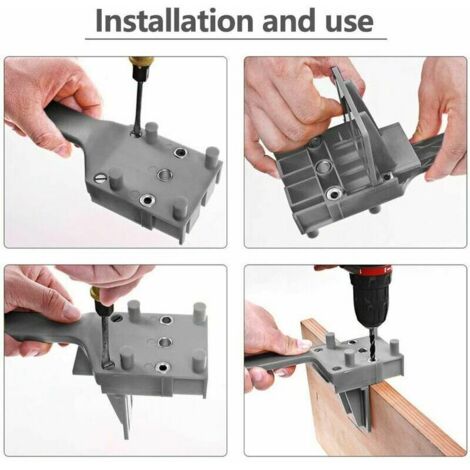 Installation and use