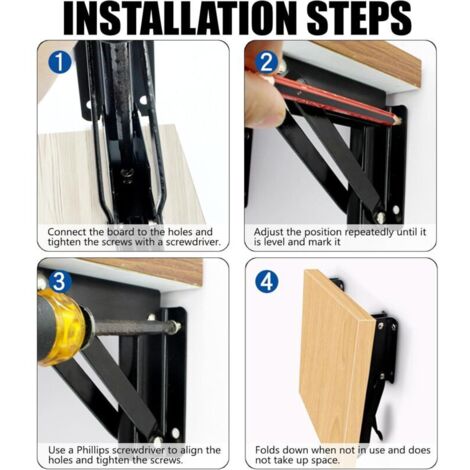 INSTALLATION STEPS

1

Connect the board to the holes and tighten the screws with a screwdriver.

2

Adjust the position repeatedly until it is level and mark it

3

Use a Phillips screwdriver to align the holes and tighten the screws.

4

Folds down when not in use and does not take up space.