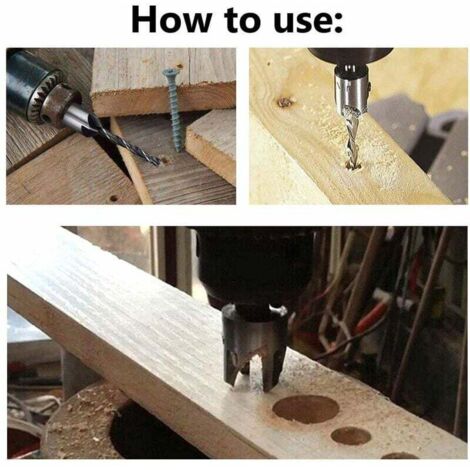 How to use: