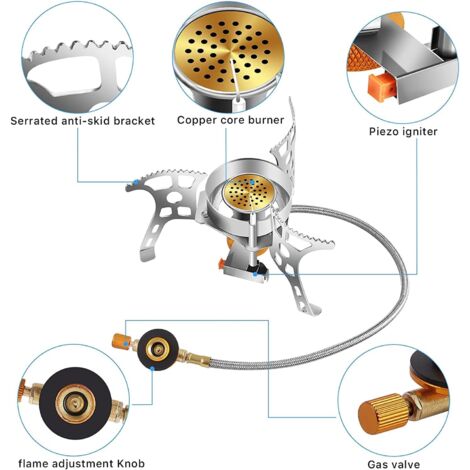 Serrated anti-skid bracket

Copper core burner

Piezo igniter

flame adjustment Knob

Gas valve