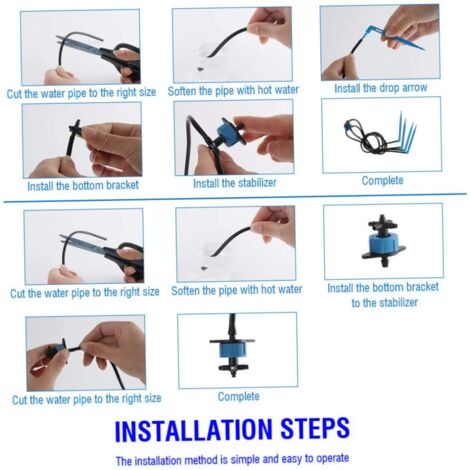 Cut the water pipe to the right size

Soften the pipe with hot water

Install the drop arrow

Install the bottom bracket

Install the stabilizer

Complete

Cut the water pipe to the right size

Soften the pipe with hot water

Install the bottom bracket to the stabilizer

Cut the water pipe to the right size

Complete

INSTALLATION STEPS

The installation method is simple and easy to operate