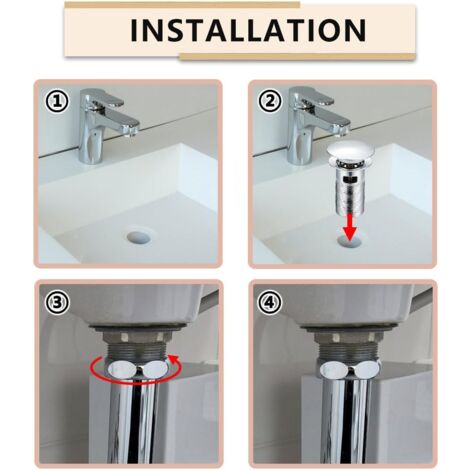 INSTALLATION

①

②

③

④