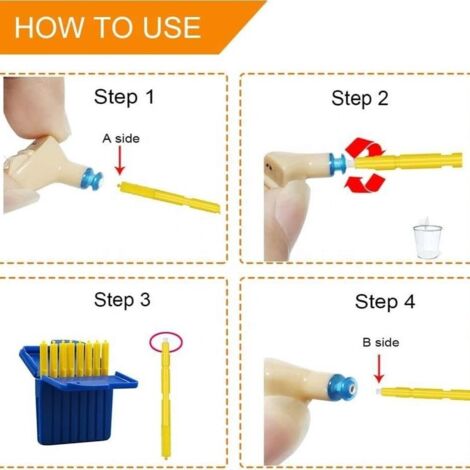 HOW TO USE

Step 1

A side

Step 2

Step 3

Step 4

B side