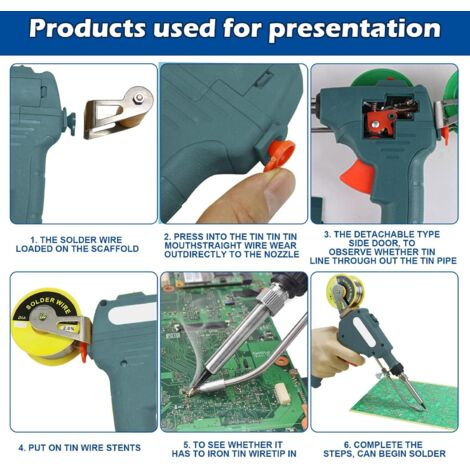 Products used for presentation

1. THE SOLDER WIRE LOADED ON THE SCAFFOLD

2. PRESS INTO THE TIN TIN TIN MOUTHSTRAIGHT WIRE WEAR OUTDIRECTLY TO THE NOZZLE

3. THE DETACHABLE TYPE SIDE DOOR, TO OBSERVE WHETHER TIN LINE THROUGH OUT THE TIN PIPE

SOLDER WIRE

4. PUT ON TIN WIRE STENTS

5. TO SEE WHETHER IT HAS TO IRON TIN WIRETIP IN

6. COMPLETE THE STEPS, CAN BEGIN SOLDER