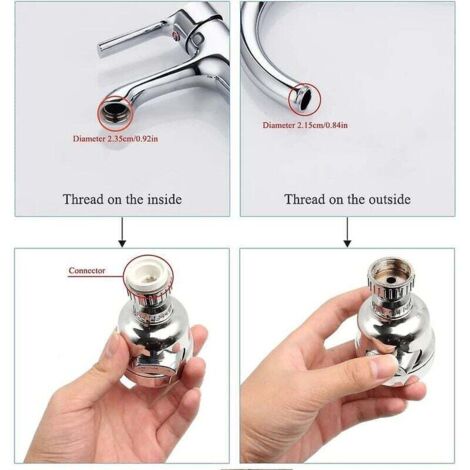 Diameter 2.35cm/0.92in

Thread on the inside

Diameter 2.15cm/0.84in

Thread on the outside

Connector