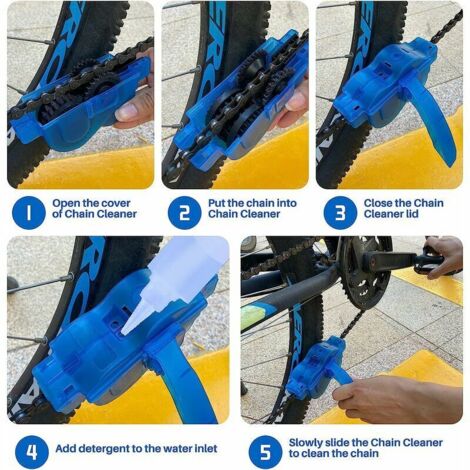 1 Open the cover of Chain Cleaner

2 Put the chain into Chain Cleaner

3 Close the Chain Cleaner lid

4 Add detergent to the water inlet

5 Slowly slide the Chain Cleaner to clean the chain