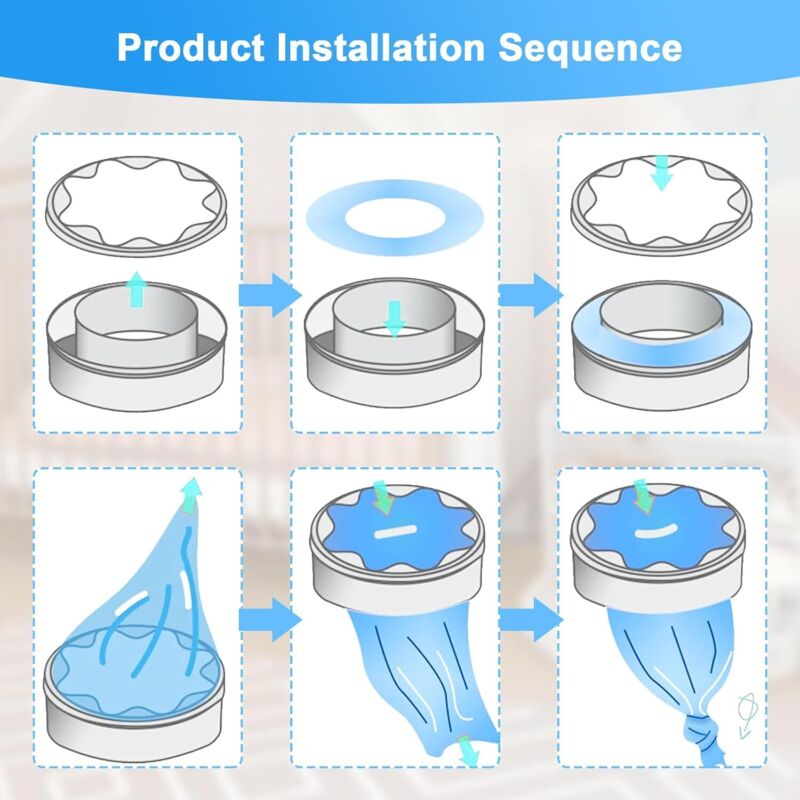 Product Installation Sequence