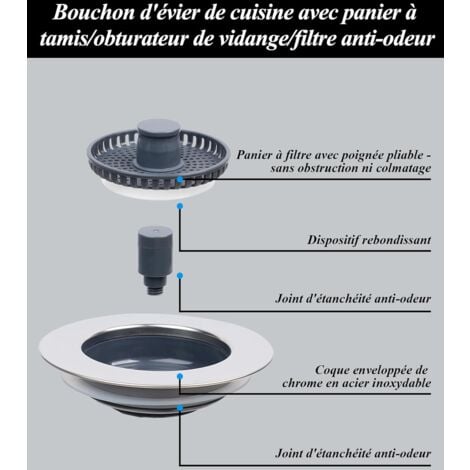 Bouchon d'évier de cuisine avec panier à tamis/obturateur de vidange/filtre anti-odeur

Panier à filtre avec poignée pliable - sans obstruction ni colmatage

Dispositif rebondissant

Joint d'étanchéité anti-odeur

Coque enveloppée de chrome en acier inoxydable

Joint d'étanchéité anti-odeur