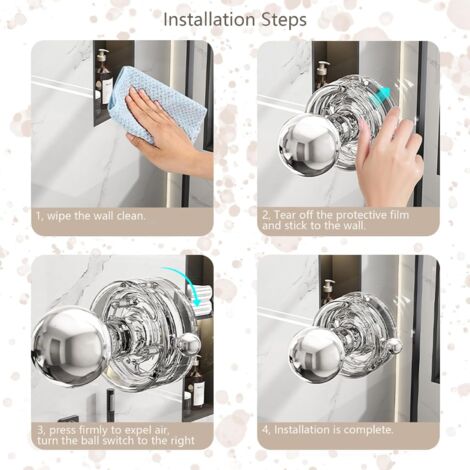 Installation Steps

1, wipe the wall clean.

2, Tear off the protective film and stick to the wall.

3, press firmly to expel air, turn the ball switch to the right

4, Installation is complete.