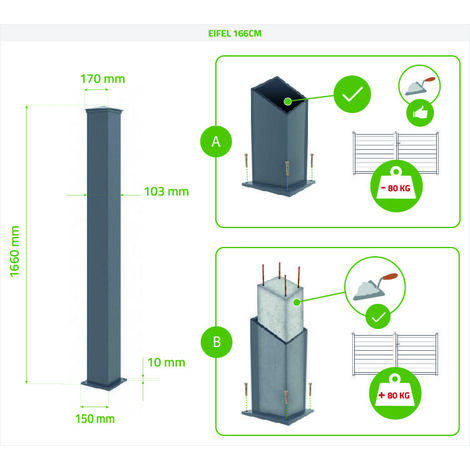 EIFEL 166CM

170 mm

1660 mm

103 mm

10 mm

150 mm

A

- 80 KG

B

+ 80 KG