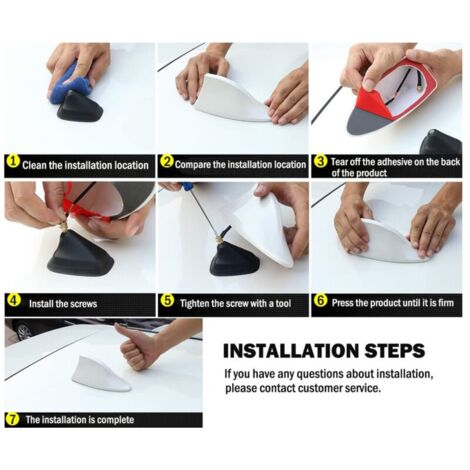 1 Clean the installation location

2 Compare the installation location

3 Tear off the adhesive on the back of the product

4 Install the screws

5 Tighten the screw with a tool

6 Press the product until it is firm

7 The installation is complete

INSTALLATION STEPS

If you have any questions about installation, please contact customer service.