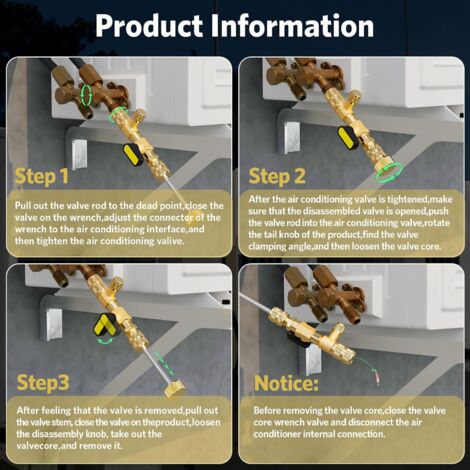 Product Information

Step 1

Pull out the valve rod to the dead point,close the valve on the wrench,adjust the connector of the wrench to the air conditioning interface,and then tighten the air conditioning valive.

Step 2

After the air conditioning valve is tightened,make sure that the disassembled valve is opened,push the valve rod into the air conditioning valve,rotate the tail knob of the product,find the valve clamping angle,and then loosen the valve core.

Step3

After feeling that the valve is removed,pull out the valve stem, close the valve on theproduct,loosen the disassembly knob, take out the valvecore,and remove it.

Notice:

Before removing the valve core,close the valve core wrench valve and disconnect the air conditioner internal connection.