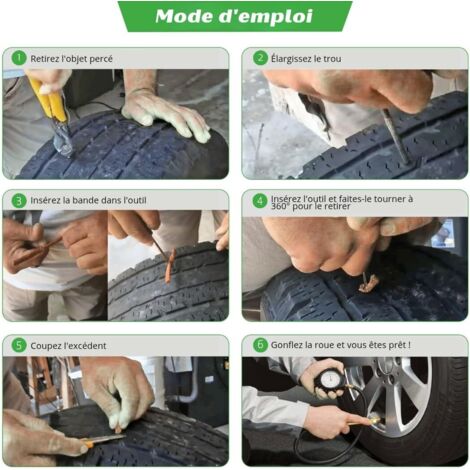 Mode d'emploi

1 Retirez l'objet percé

2 Élargissez le trou

3 Insérez la bande dans l'outil

4 Insérez l'outil et faites-le tourner à 360° pour le retirer

5 Coupez l'excédent

6 Gonflez la roue et vous êtes prêt !