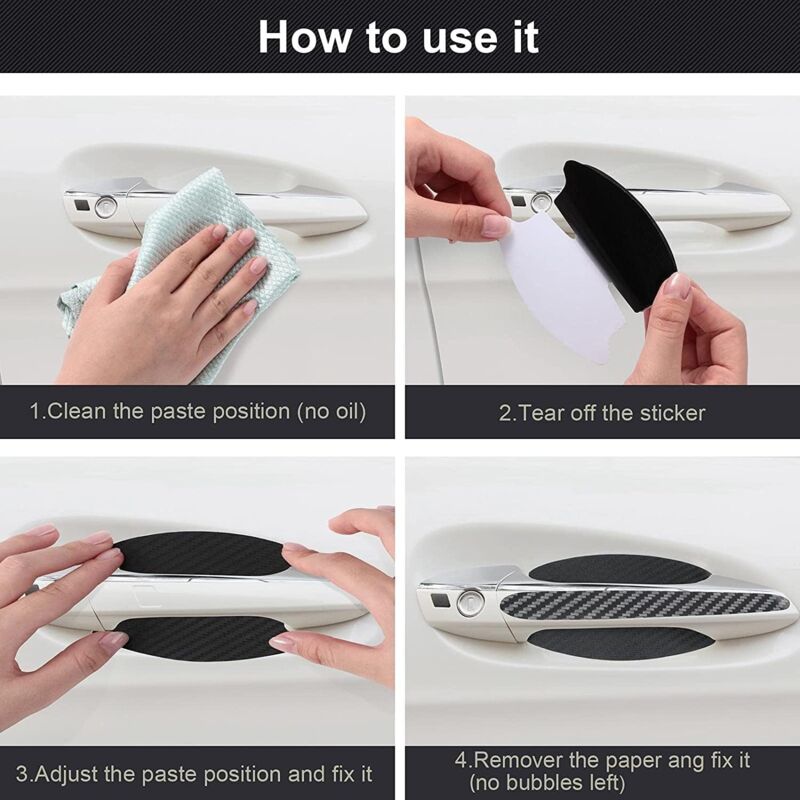 How to use it

1.Clean the paste position (no oil)

2.Tear off the sticker

3.Adjust the paste position and fix it

4.Remover the paper ang fix it (no bubbles left)