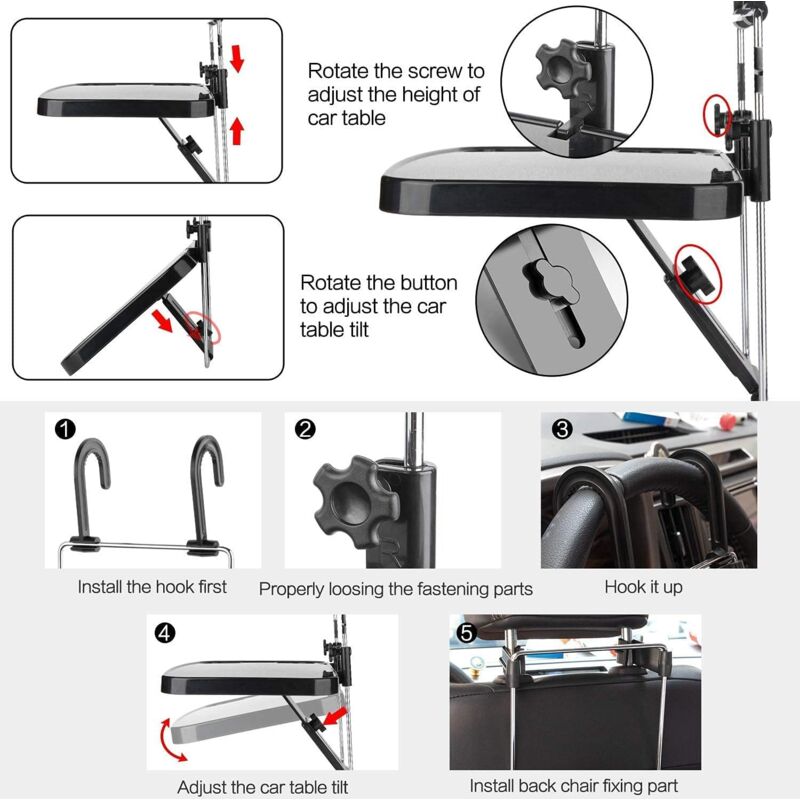 Rotate the screw to adjust the height of car table

Rotate the button to adjust the car table tilt

❶
Install the hook first

❷
Properly loosing the fastening parts

❸
Hook it up

❹
Adjust the car table tilt

❺
Install back chair fixing part