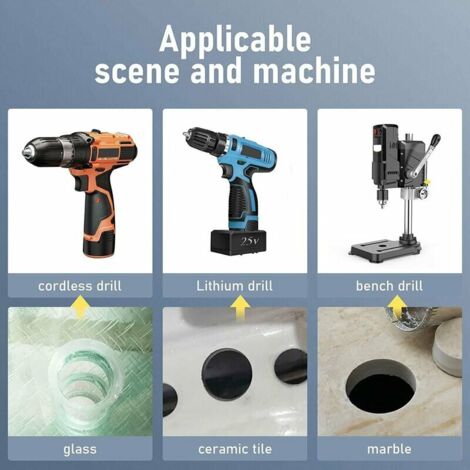 Applicable scene and machine

25v

cordless drill

Lithium drill

bench drill

glass

ceramic tile

marble