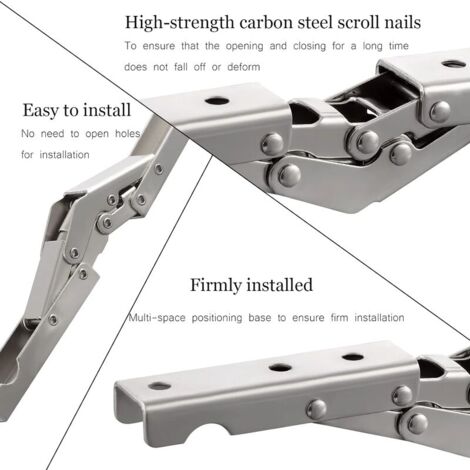 High-strength carbon steel scroll nails

To ensure that the opening and closing for a long time does not fall off or deform

Easy to install

No need to open holes for installation

Firmly installed

Multi-space positioning base to ensure firm installation