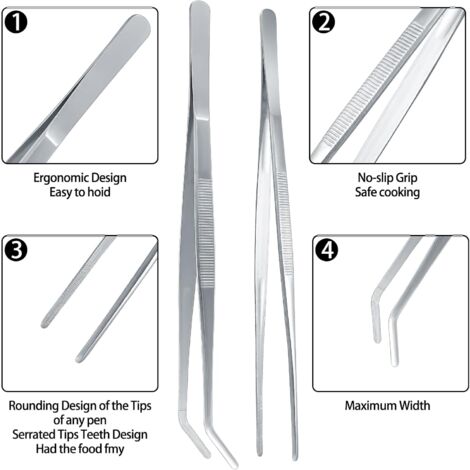 1

Ergonomic Design
Easy to hoid

2

No-slip Grip
Safe cooking

3

Rounding Design of the Tips
of any pen
Serrated Tips Teeth Design
Had the food fmy

4

Maximum Width