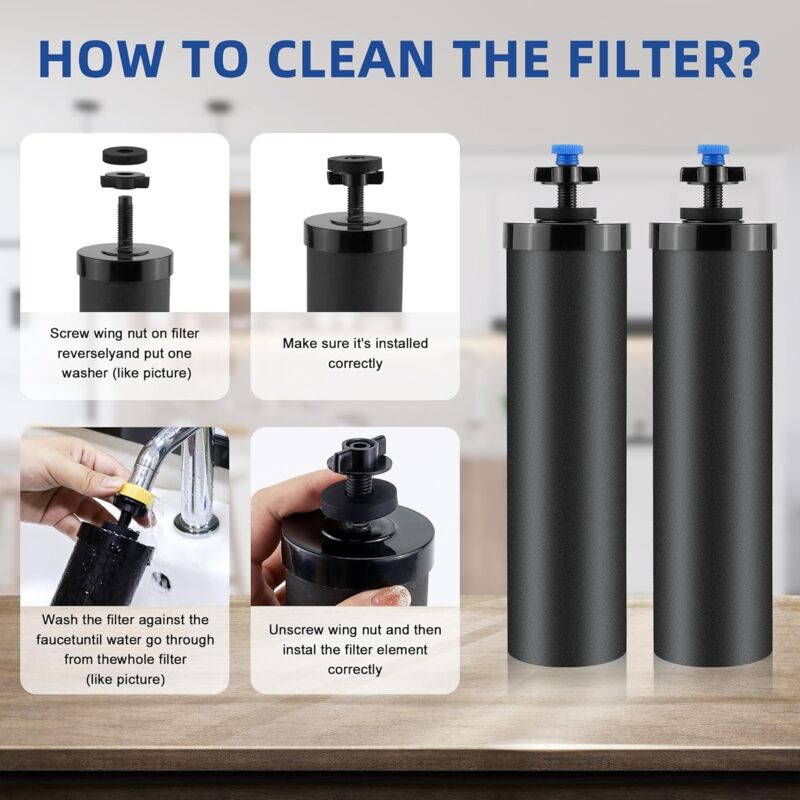 HOW TO CLEAN THE FILTER?

Screw wing nut on filter reverselyand put one washer (like picture)

Make sure it's installed correctly

Wash the filter against the faucetuntil water go through from thewhole filter (like picture)

Unscrew wing nut and then instal the filter element correctly