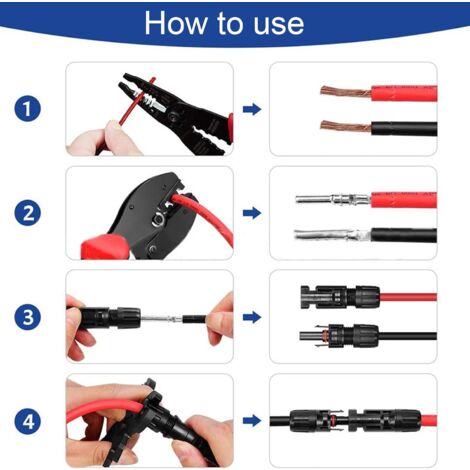 How to use

1

2

3

4