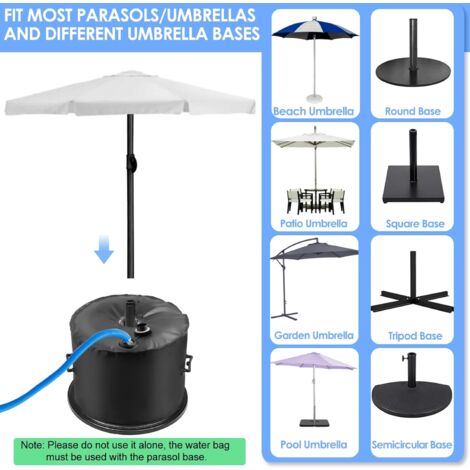 FIT MOST PARASOLS/UMBRELLAS AND DIFFERENT UMBRELLA BASES

Beach Umbrella

Round Base

Patio Umbrella

Square Base

Garden Umbrella

Tripod Base

Pool Umbrella

Semicircular Base

Note: Please do not use it alone, the water bag must be used with the parasol base.