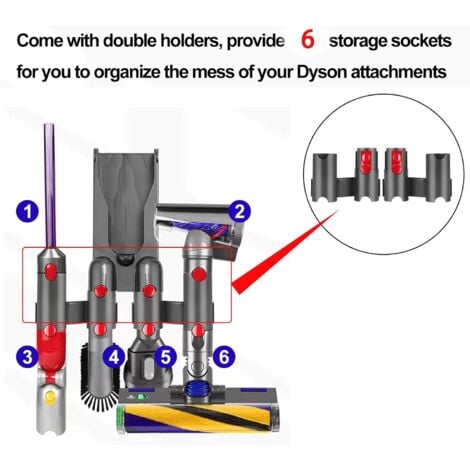 Come with double holders, provide 6 storage sockets for you to organize the mess of your Dyson attachments

1

2

3

4

5

6