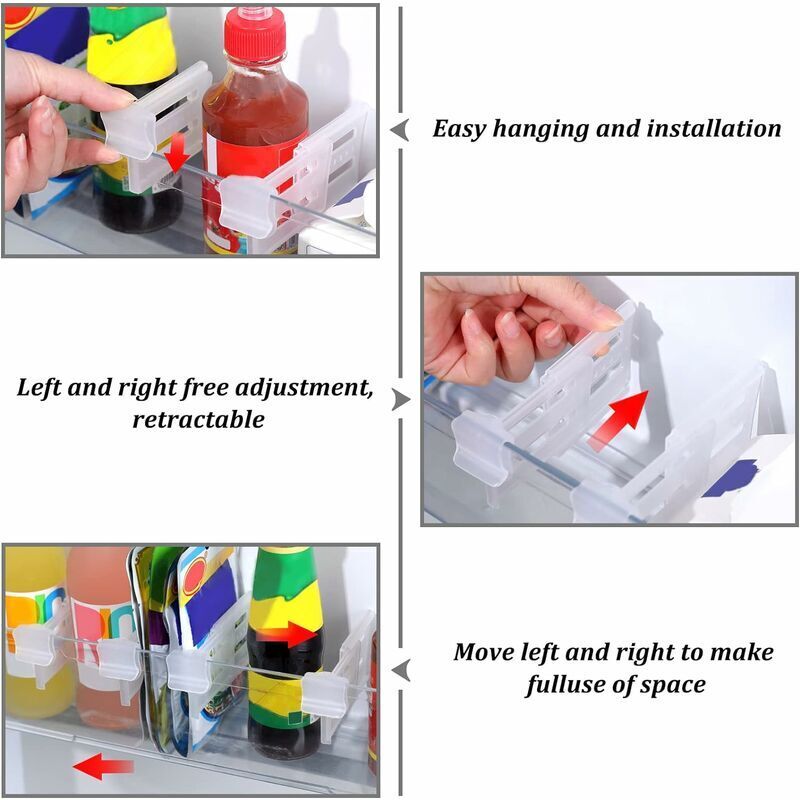 Easy hanging and installation

Left and right free adjustment, retractable

Move left and right to make fulluse of space