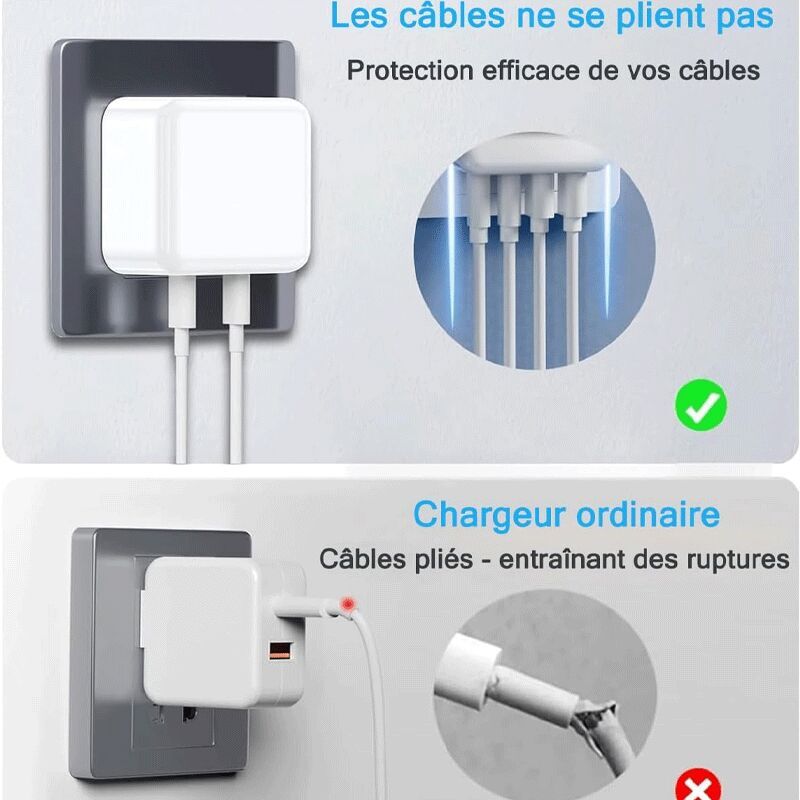 Les câbles ne se plient pas

Protection efficace de vos câbles

Chargeur ordinaire

Câbles pliés - entraînant des ruptures