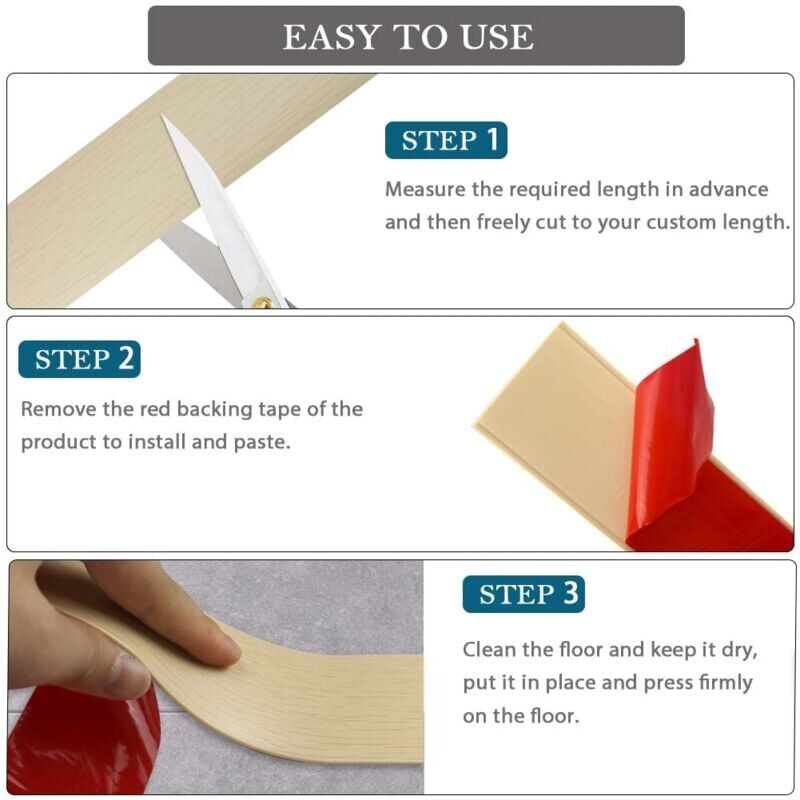 EASY TO USE

STEP 1

Measure the required length in advance and then freely cut to your custom length.

STEP 2

Remove the red backing tape of the product to install and paste.

STEP 3

Clean the floor and keep it dry, put it in place and press firmly on the floor.