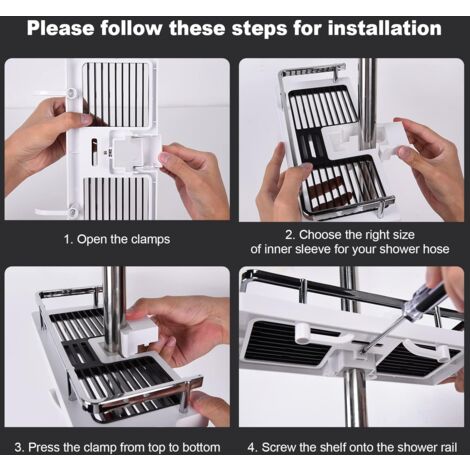 Please follow these steps for installation

1. Open the clamps

2. Choose the right size of inner sleeve for your shower hose

3. Press the clamp from top to bottom

4. Screw the shelf onto the shower rail