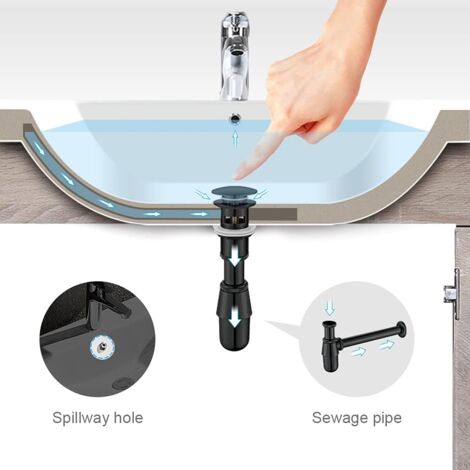 Spillway hole

Sewage pipe