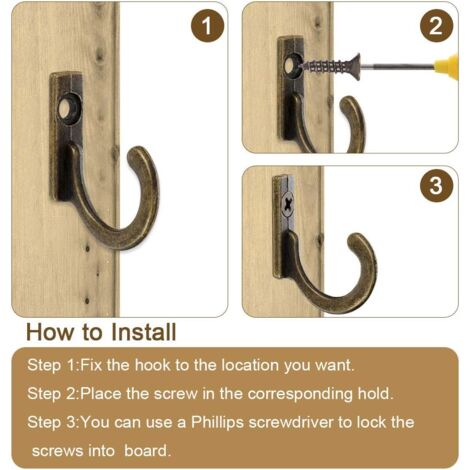 1

2

3

How to Install

Step 1:Fix the hook to the location you want.

Step 2:Place the screw in the corresponding hold.

Step 3:You can use a Phillips screwdriver to lock the screws into board.