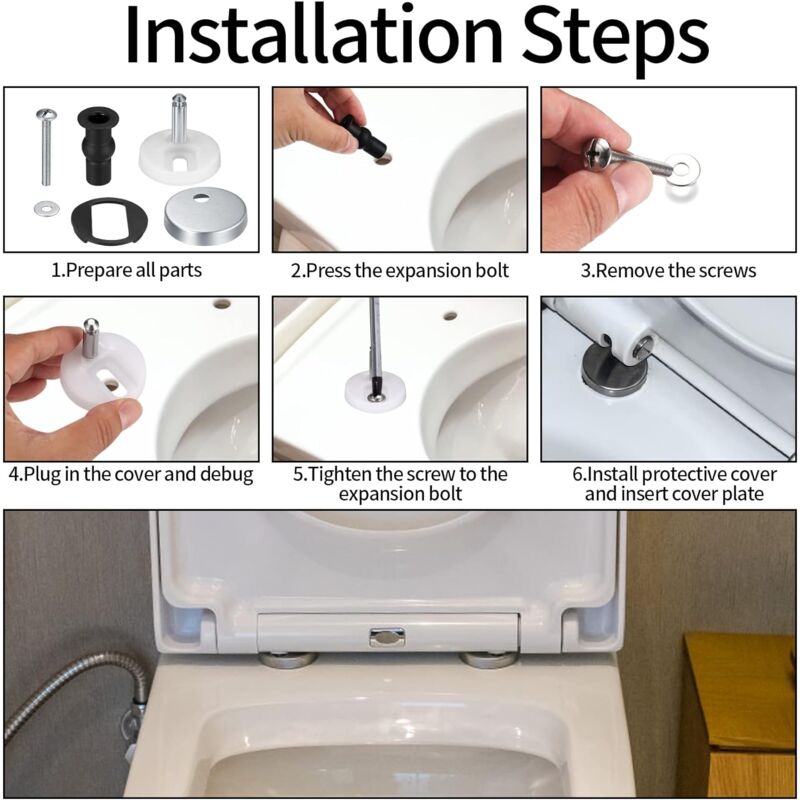 Installation Steps

1.Prepare all parts

2.Press the expansion bolt

3.Remove the screws

4.Plug in the cover and debug

5.Tighten the screw to the expansion bolt

6.Install protective cover and insert cover plate