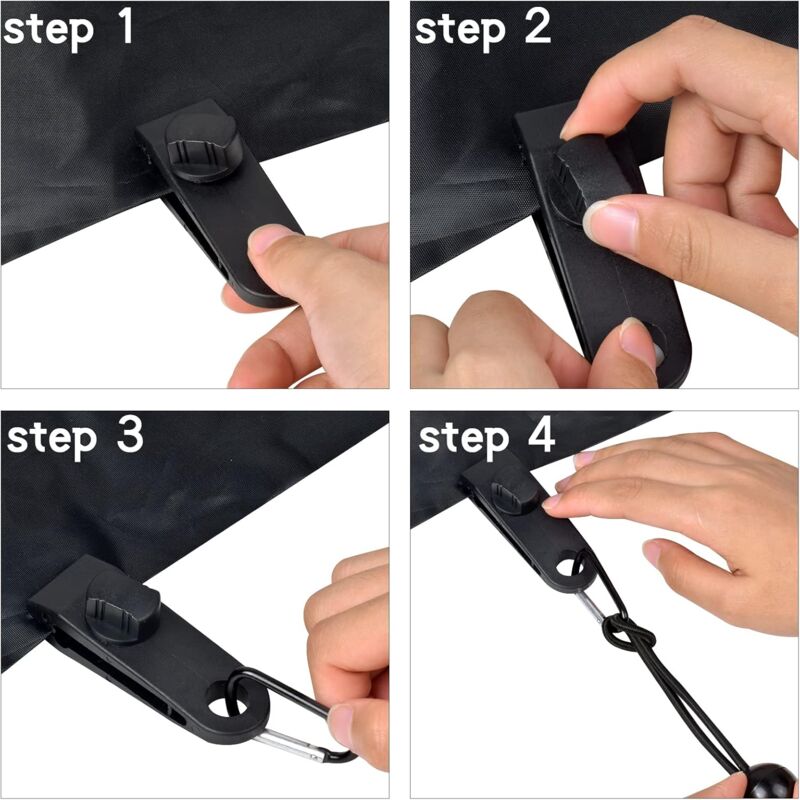 step 1

step 2

step 3

step 4