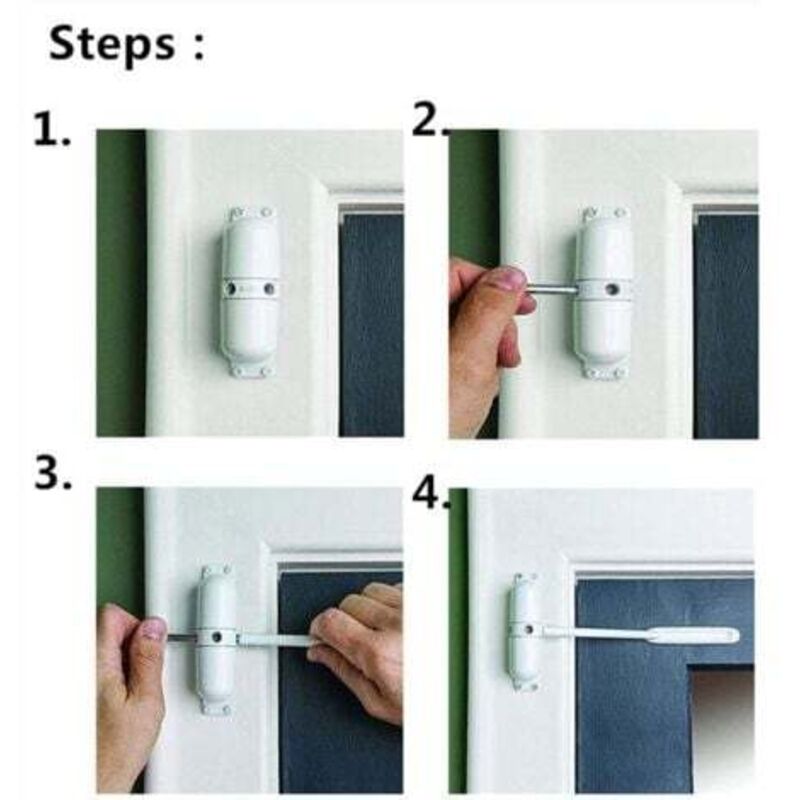 Steps :

1.

2.

3.

4.