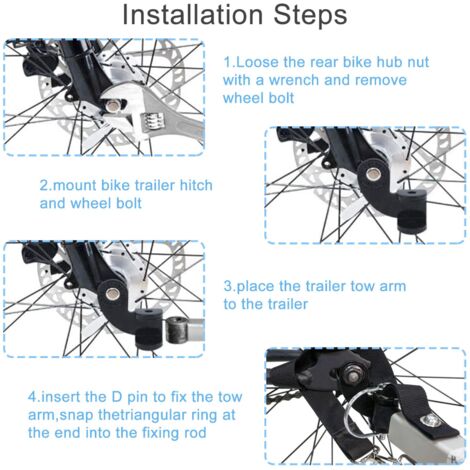 Installation Steps

1.Loose the rear bike hub nut with a wrench and remove wheel bolt

2.mount bike trailer hitch and wheel bolt

3.place the trailer tow arm to the trailer

4.insert the D pin to fix the tow arm,snap thetriangular ring at the end into the fixing rod