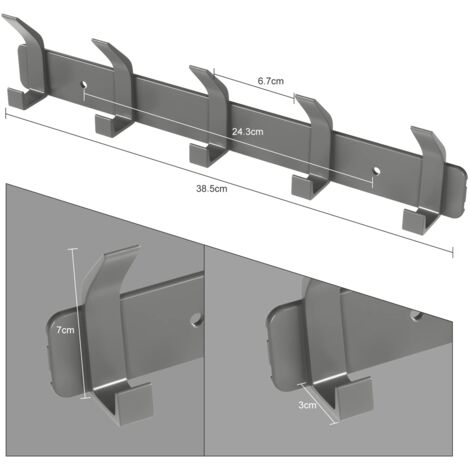 6.7cm
24.3cm
38.5cm
7cm
3cm