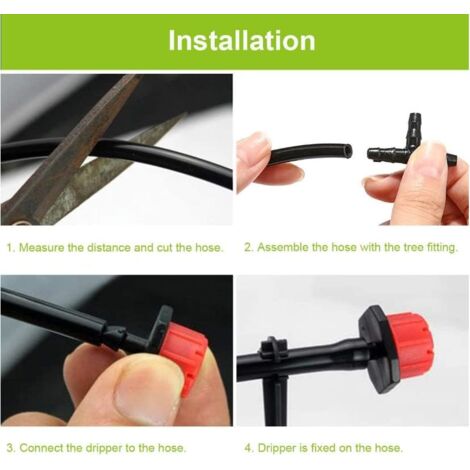 Installation

1. Measure the distance and cut the hose.

2. Assemble the hose with the tree fitting.

3. Connect the dripper to the hose.

4. Dripper is fixed on the hose.