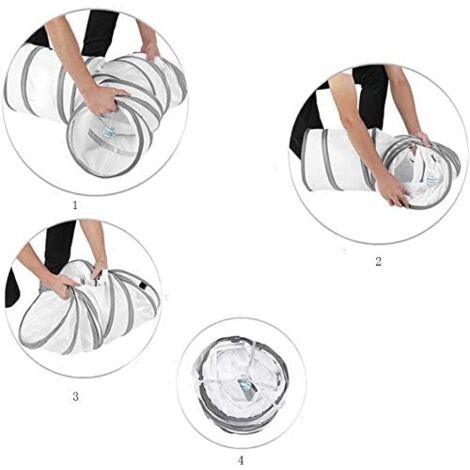 1

2

3

4