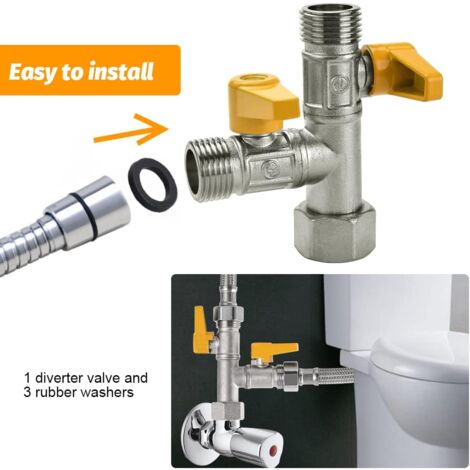 Easy to install

1 diverter valve and
3 rubber washers