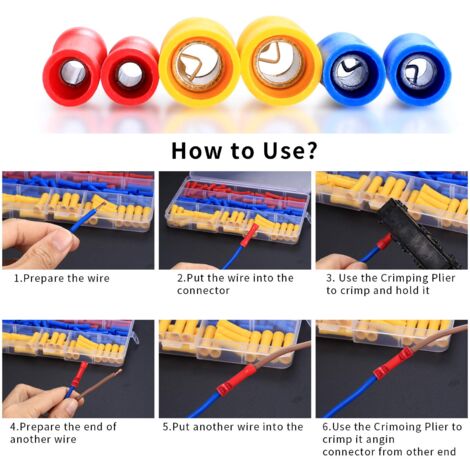 How to Use?

1.Prepare the wire

2.Put the wire into the connector

3. Use the Crimping Plier to crimp and hold it

4.Prepare the end of another wire

5.Put another wire into the

6.Use the Crimoing Plier to crimp it angin connector from other end