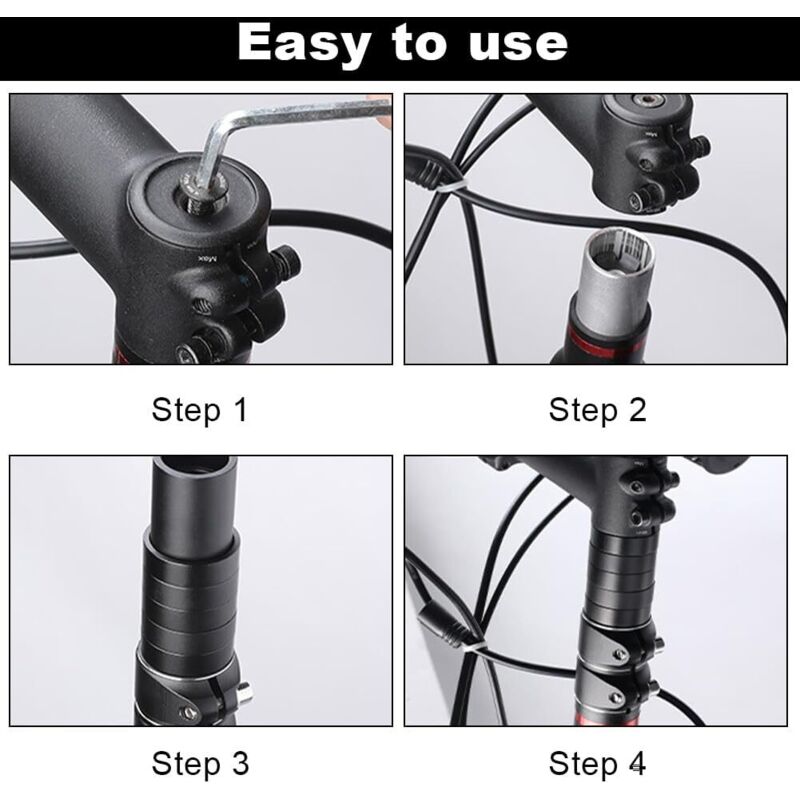 Easy to use

Max

Step 1

Step 2

Step 3

Step 4