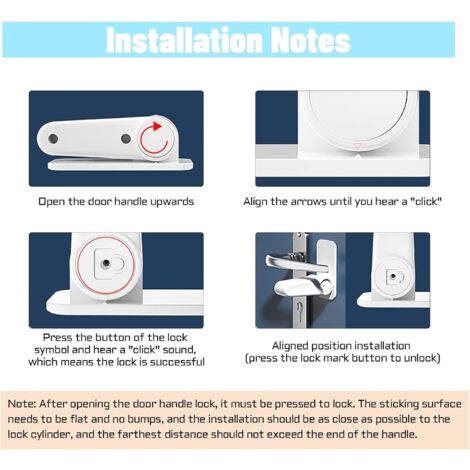 Installation Notes

Open the door handle upwards

Align the arrows until you hear a "click"

Press the button of the lock symbol and hear a "click" sound, which means the lock is successful

Aligned position installation (press the lock mark button to unlock)

Note: After opening the door handle lock, it must be pressed to lock. The sticking surface needs to be flat and no bumps, and the installation should be as close as possible to the lock cylinder, and the farthest distance should not exceed the end of the handle.