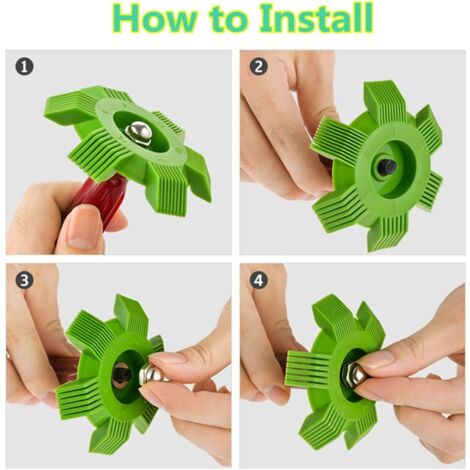 How to Install

1

2

3

4