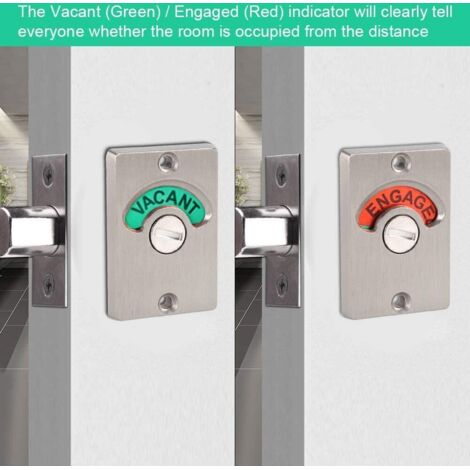 The Vacant (Green) / Engaged (Red) indicator will clearly tell everyone whether the room is occupied from the distance

VACANT

ENGAGE