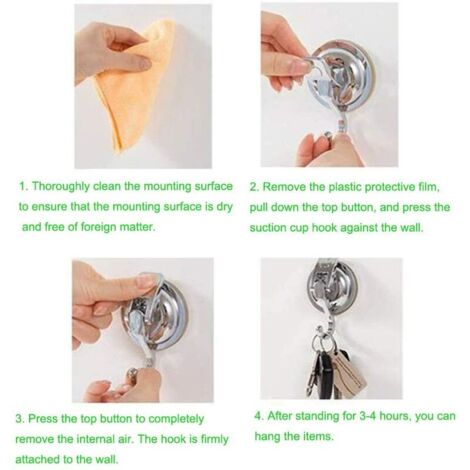 1. Thoroughly clean the mounting surface to ensure that the mounting surface is dry and free of foreign matter.

2. Remove the plastic protective film, pull down the top button, and press the suction cup hook against the wall.

3. Press the top button to completely remove the internal air. The hook is firmly attached to the wall.

4. After standing for 3-4 hours, you can hang the items.